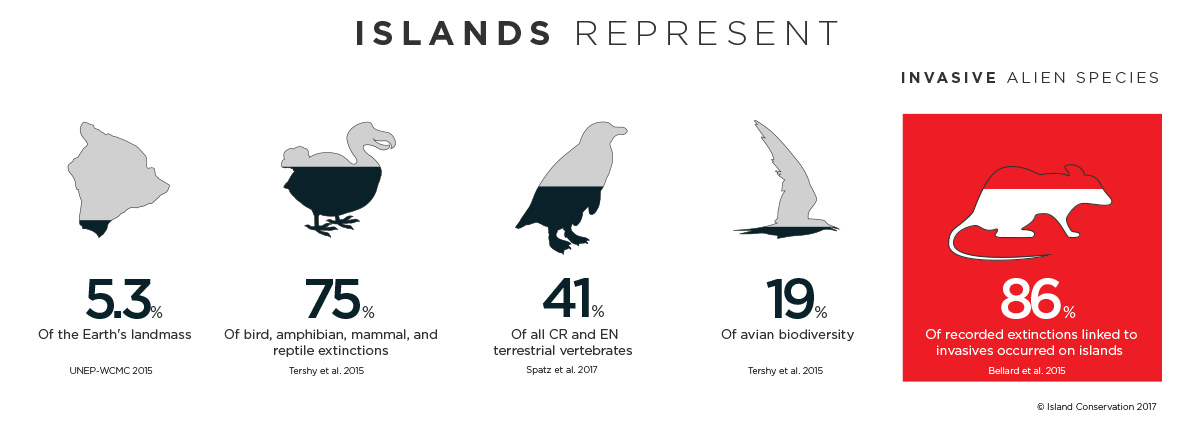 ISLANDS REPRESENT

INVASIVE ALIEN SPECIES

5.3%
Of the Earth's landmass
UNEP-WCMC 2015

75%
Of bird, amphibian, mammal, and reptile extinctions
Tershy et al. 2015

41%
Of all CR and EN terrestrial vertebrates
Spatz et al. 2017

19%
Of avian biodiversity
Tershy et al. 2015

86%
Of recorded extinctions linked to invasives occurred on islands
Bellard et al. 2015

© Island Conservation 2017