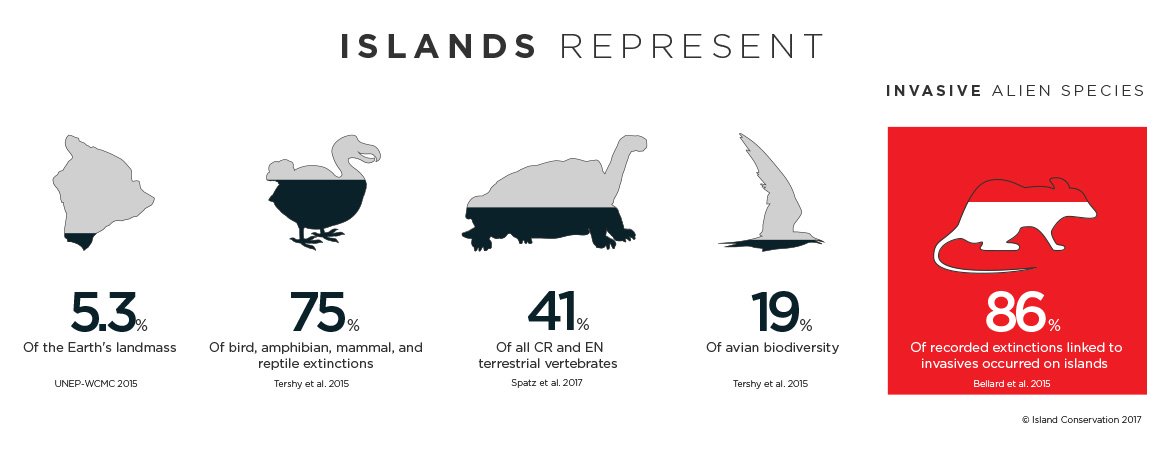 ISLANDS REPRESENT

INVASIVE ALIEN SPECIES

5.3%
Of the Earth's landmass

UNEP-WCMC 2015

75%
Of bird, amphibian, mammal, and reptile extinctions

Tershy et al. 2015

41%
Of all CR and EN terrestrial vertebrates

Spatz et al. 2017

19%
Of avian biodiversity

Tershy et al. 2015

86%
Of recorded extinctions linked to invasives occurred on islands

Bellard et al. 2015

© Island Conservation 2017